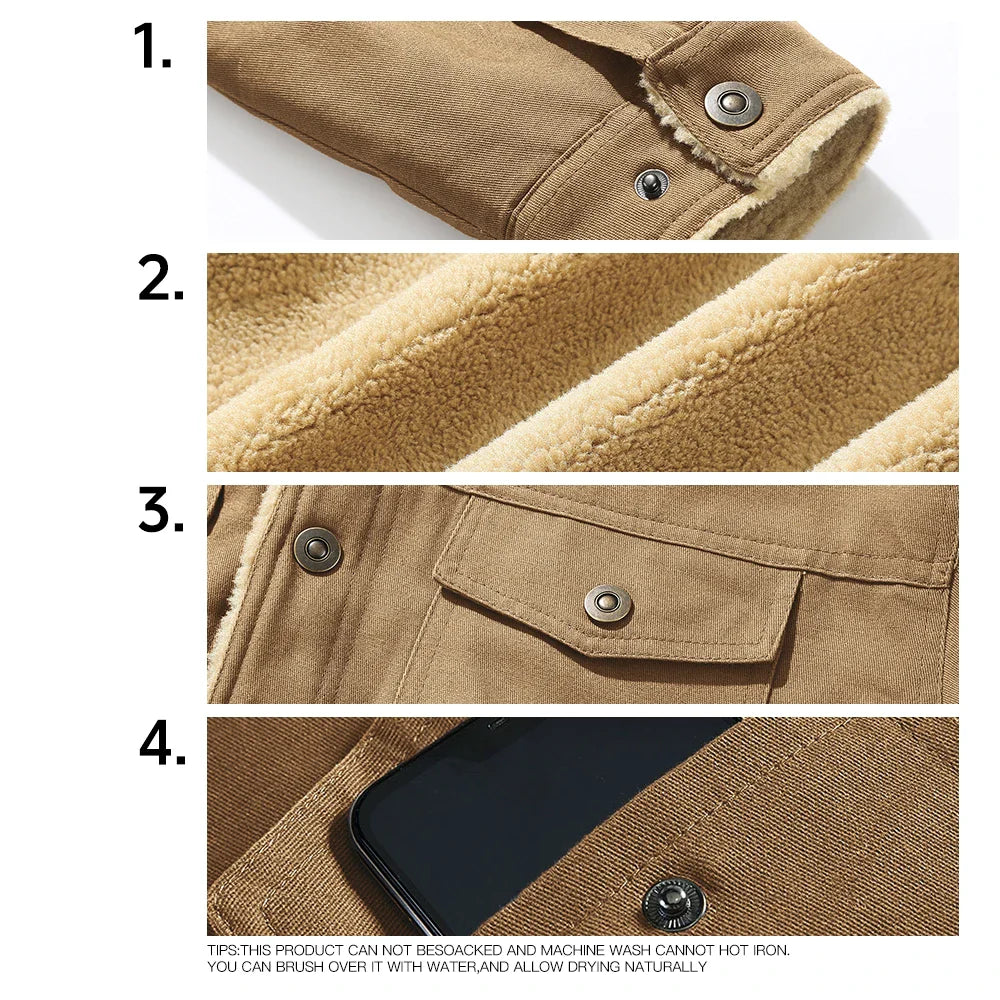 1.

2.

3.

4.

TIPS:THIS PRODUCT CAN NOT BESOACKED AND MACHINE WASH CANNOT HOT IRON.
YOU CAN BRUSH OVER IT WITH WATER,AND ALLOW DRYING NATURALLY